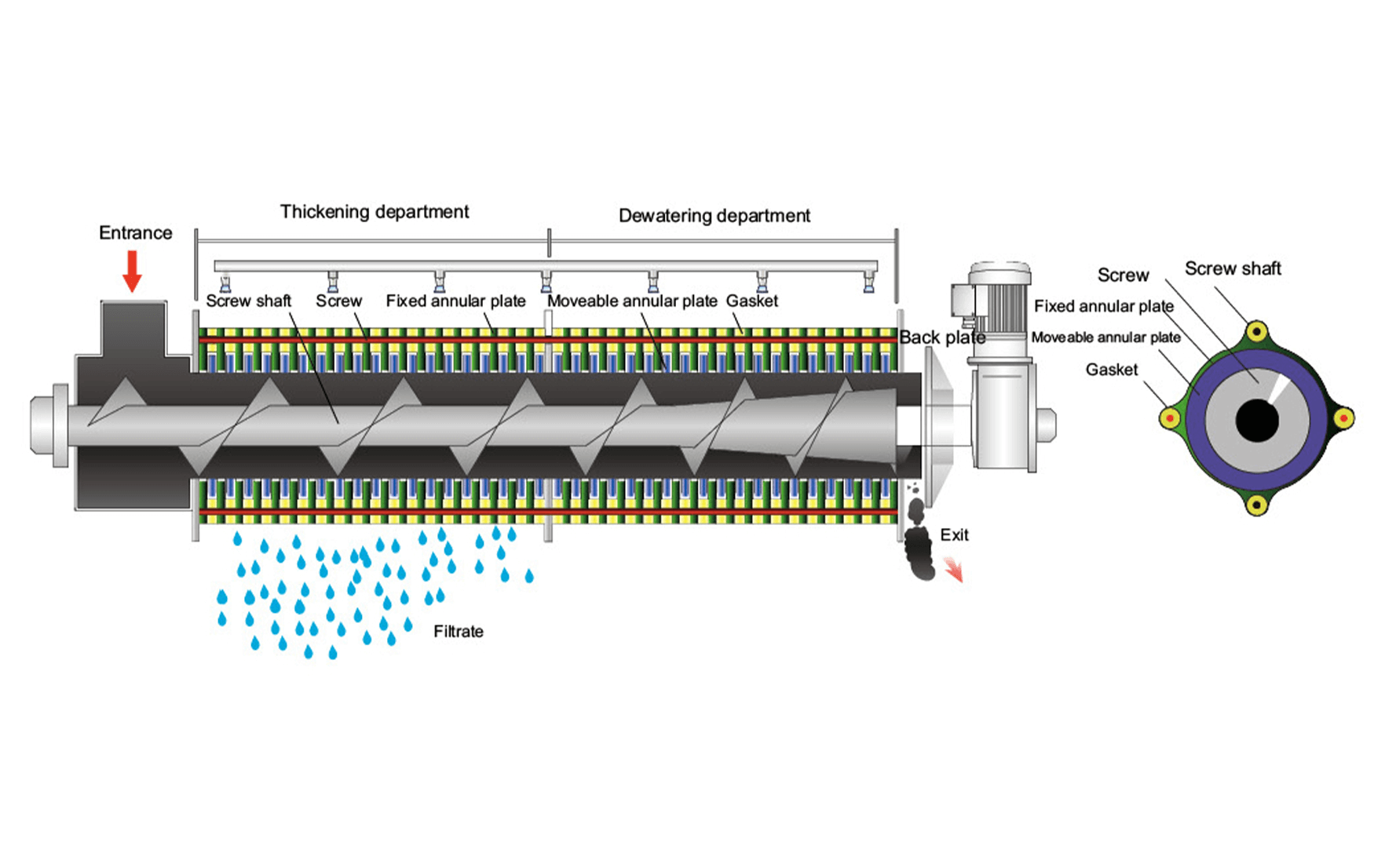 Thickening department

Dewatering department

Entrance

Screw shaft

Screw

Fixed annular plate

Moveable annular plate

Gasket

Back plate

Exit

Filtrate

Screw

Screw shaft

Fixed annular plate

Moveable annular plate

Gasket